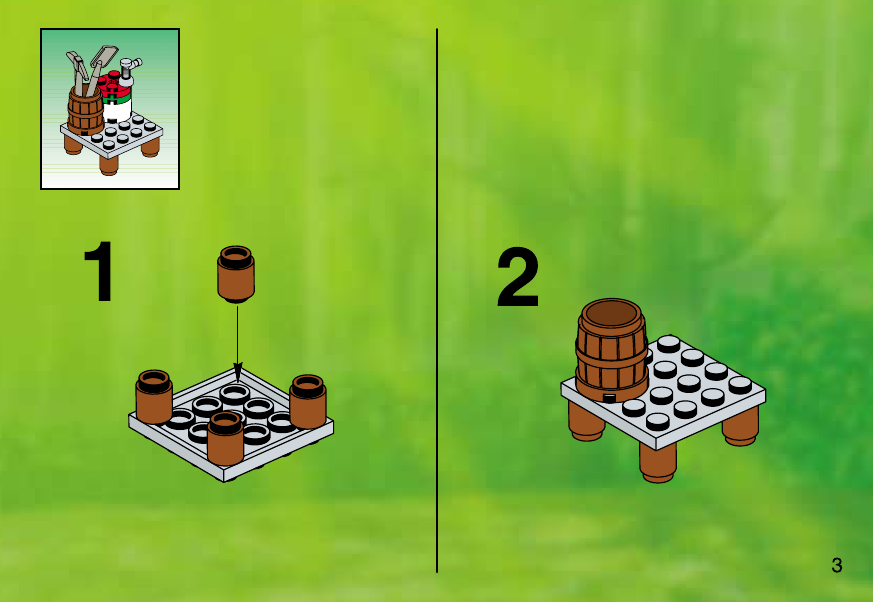 1

2

3