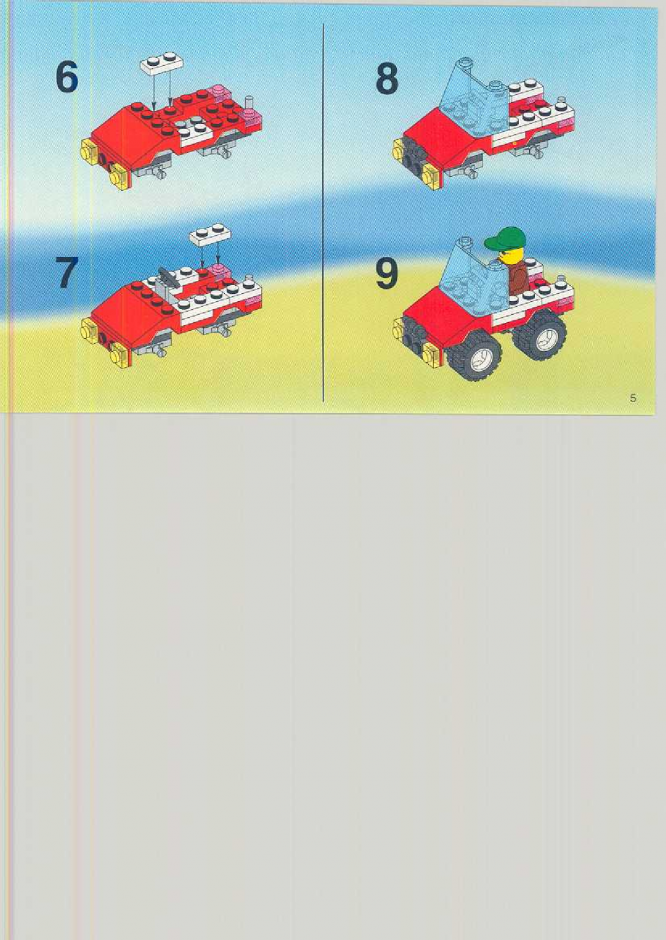 6

7

8

9

5