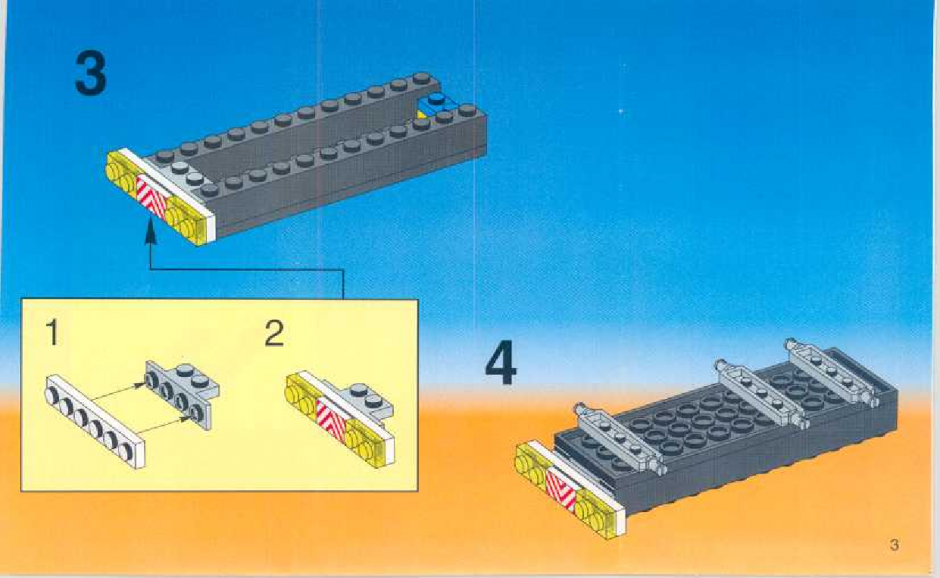 3

1

2

4

3