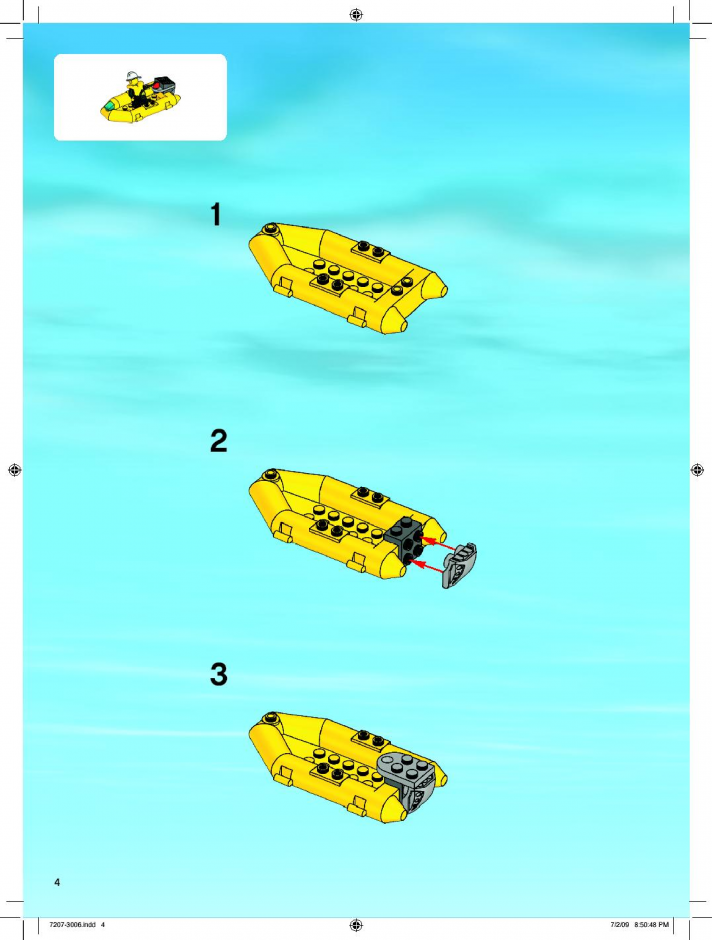 1

2

3

4

7207-3006.indd 4

7/2/09 8:50:48 PM