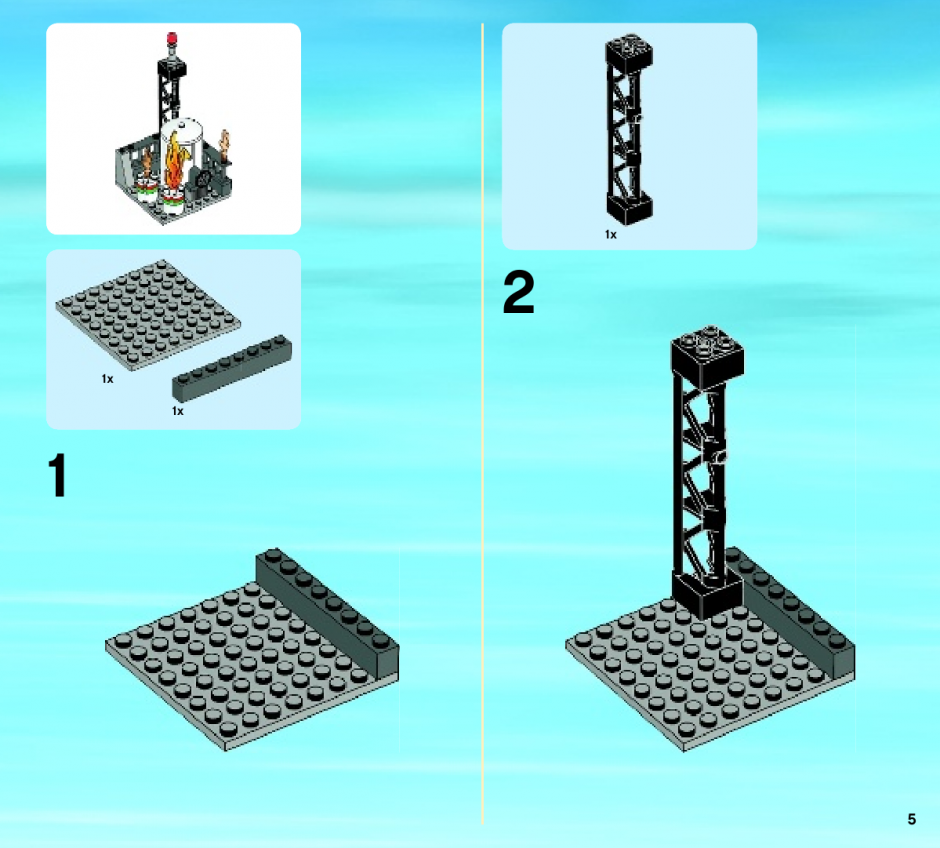 1x

1x

1

1x

2

5