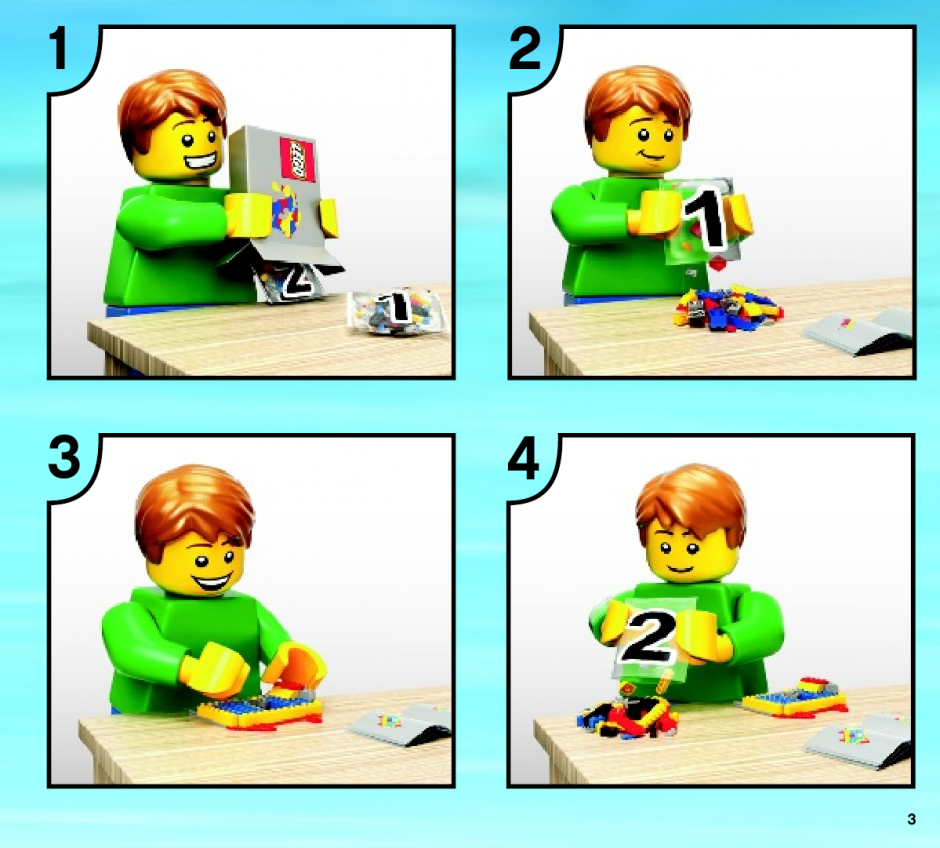 1

LEGO

2

1

2

1

3

4

2

3