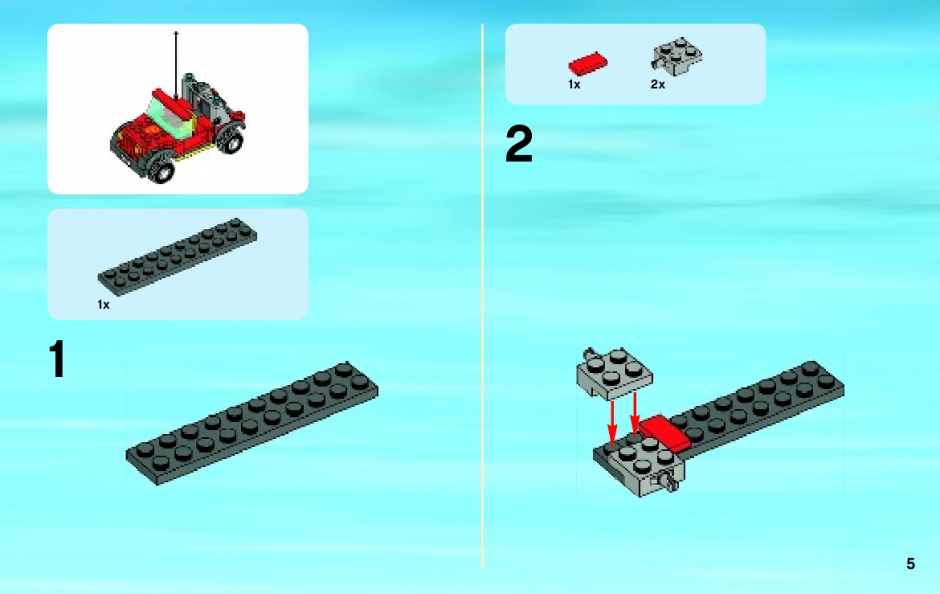 1x

1

1x 2x

2

5