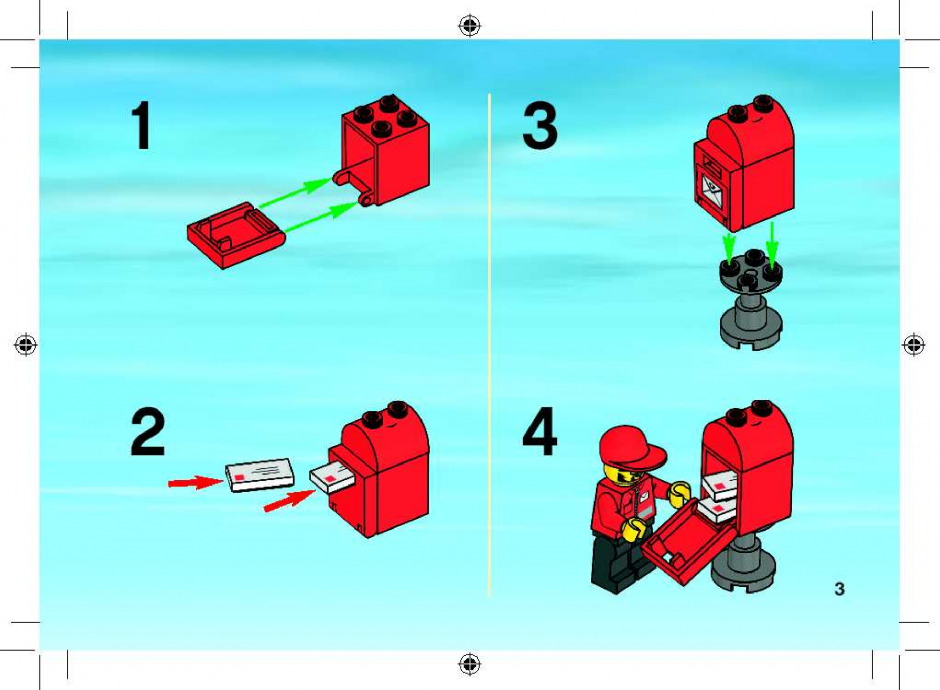 1

2

3

4

3