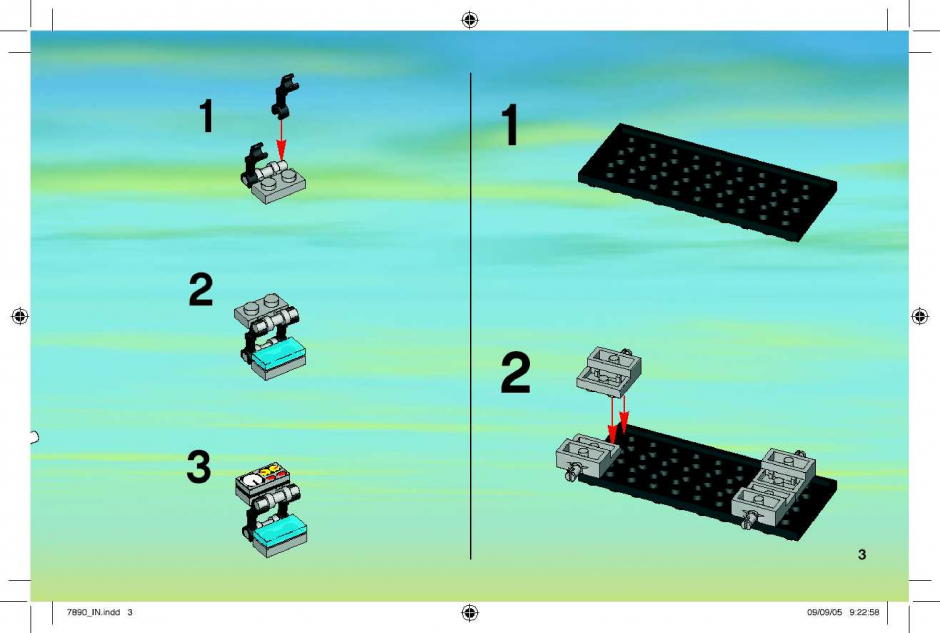 1

2

3

1

2

3

7890_IN.indd 3

09/09/05 9:22:58