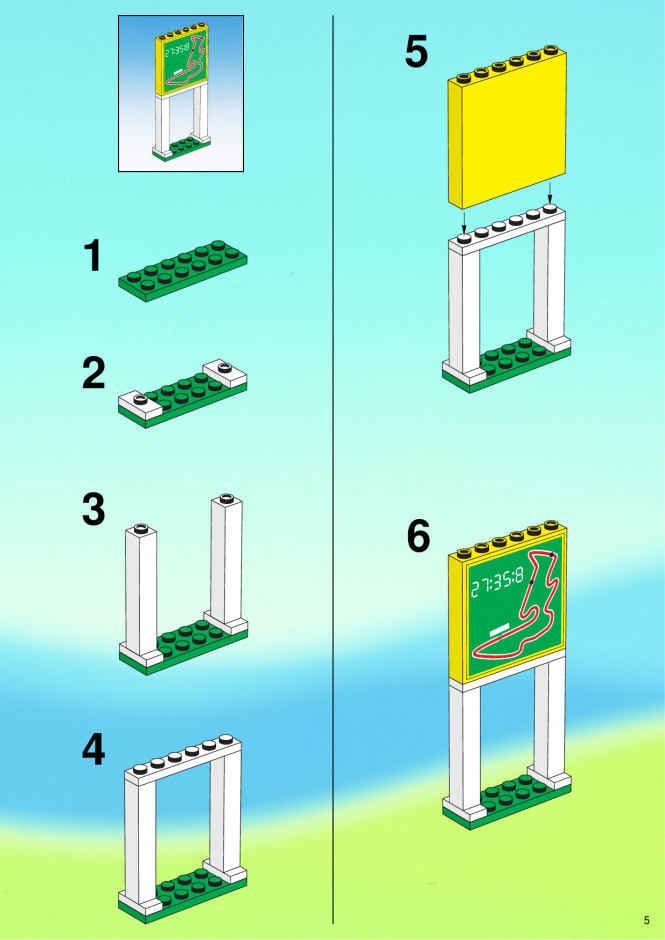 27:35:8

1

2

3

4

5

6

27:35:8

5