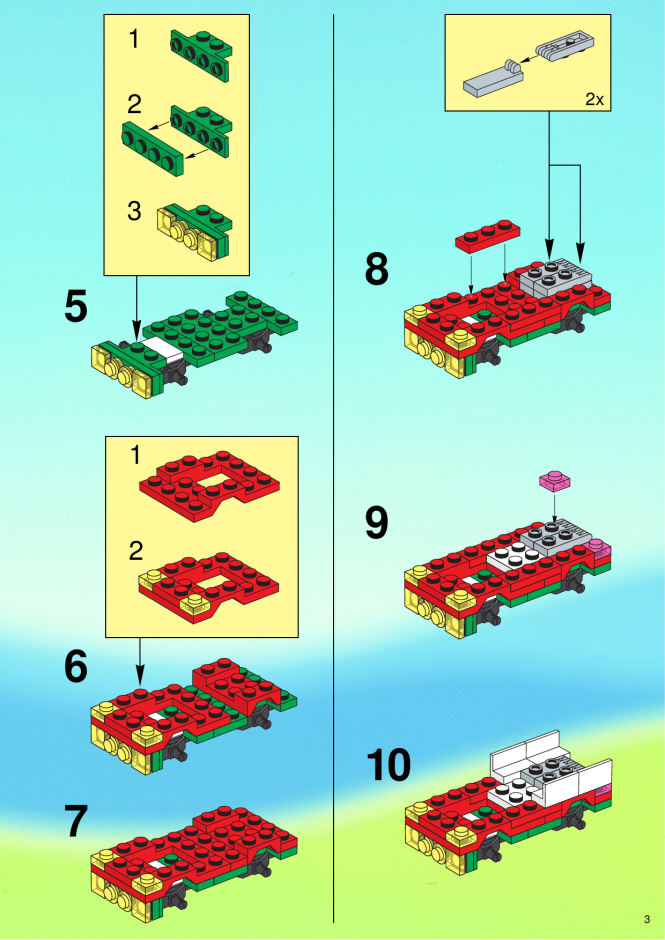 1

2

3

5

1

2

6

7

2x

8

9

10

3