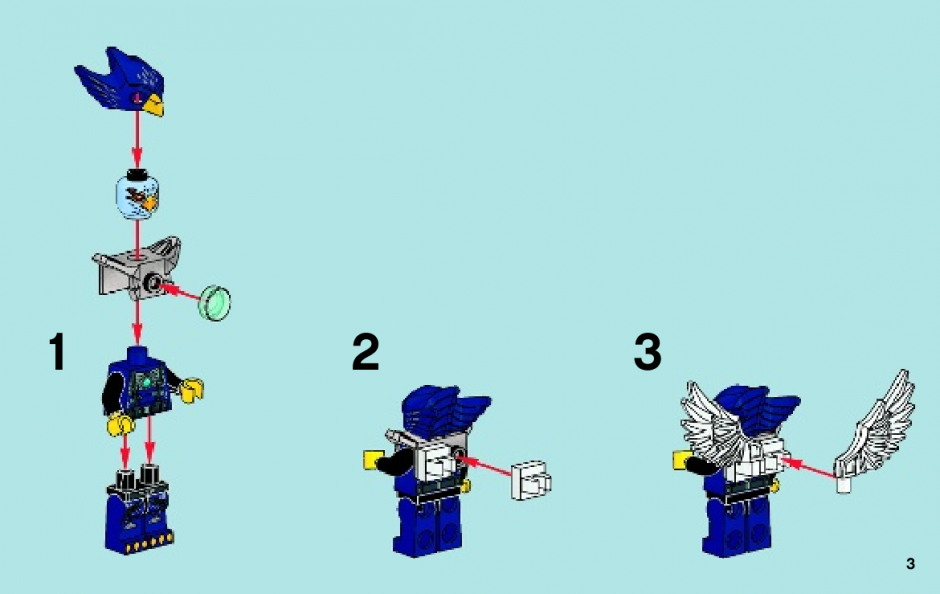 1

2

3

3