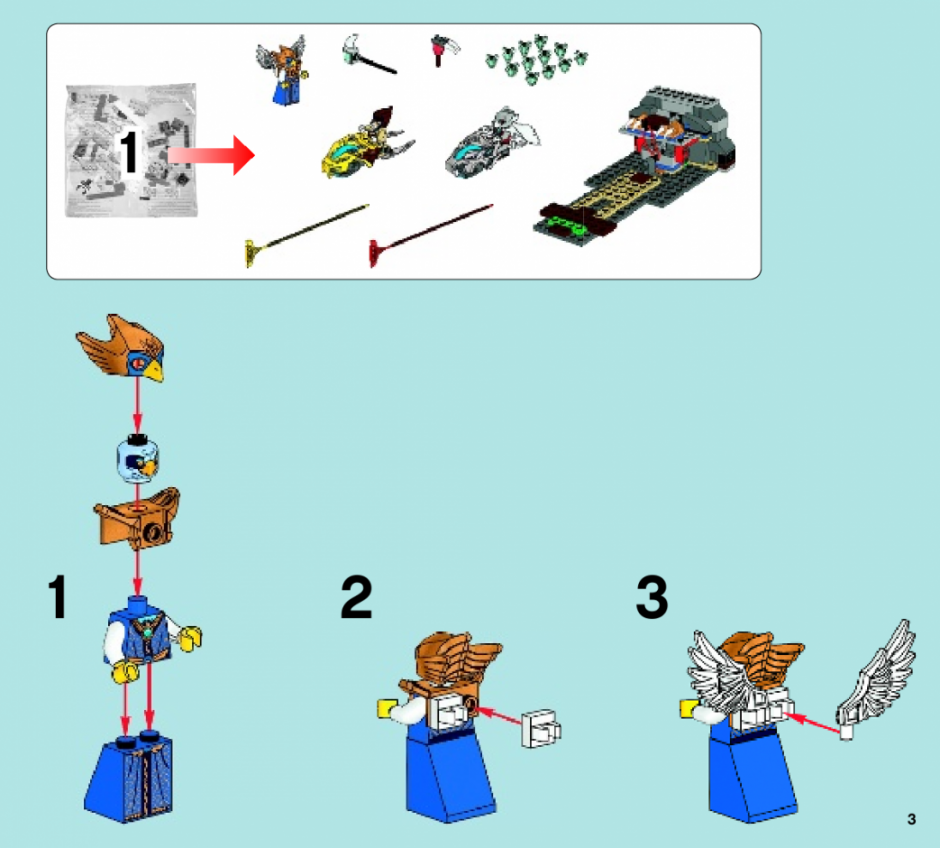 1

1

2

3

3