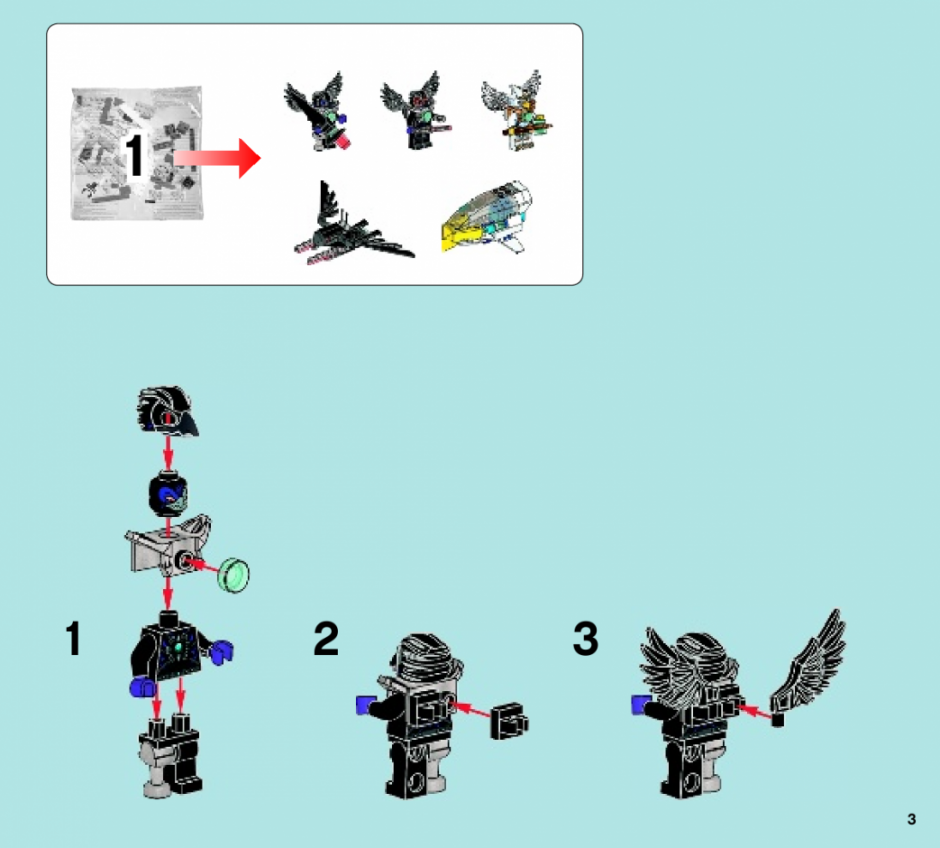 1

1

2

3

3