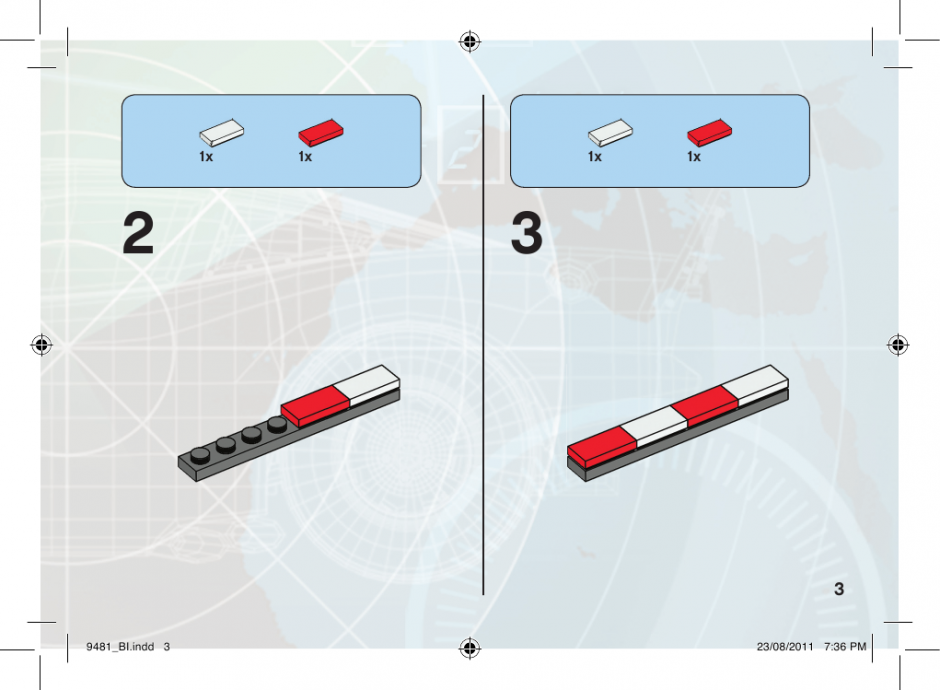 1x 1x

2

1x 1x

3

3

9481_BI.indd 3

23/08/2011 7:36 PM