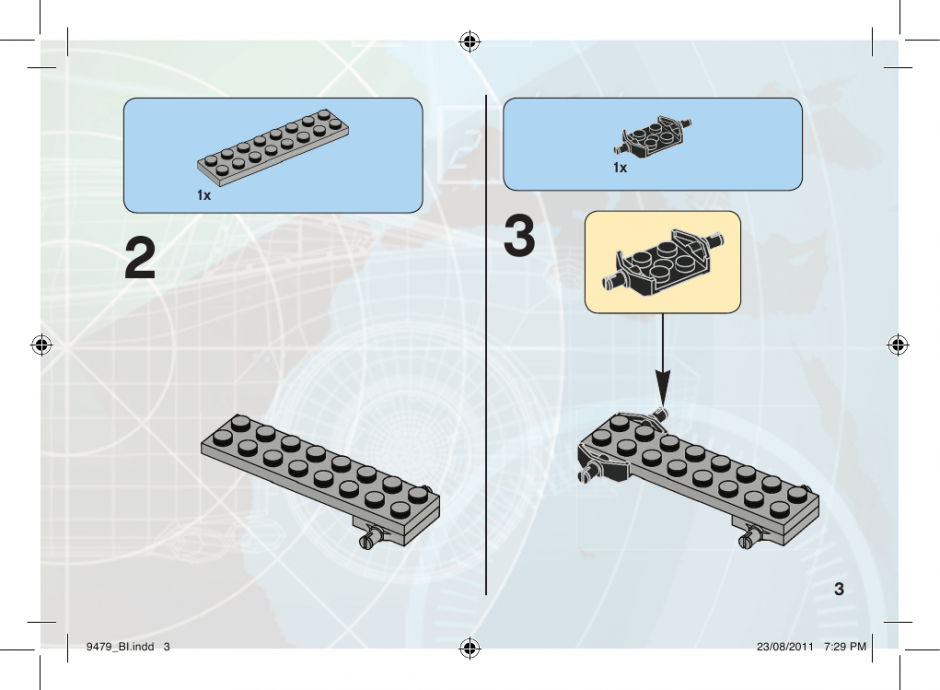 1x

2

1x

3

3

9479_BI.indd 3

23/08/2011 7:29 PM