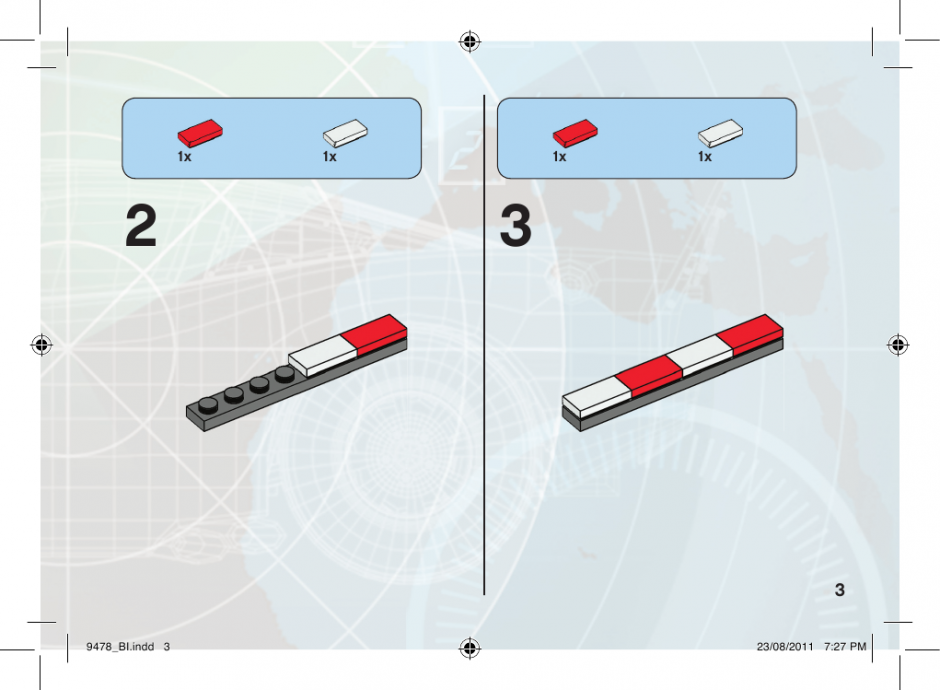 1x
1x

2

1x
1x

3

3

9478_BI.indd 3

23/08/2011 7:27 PM