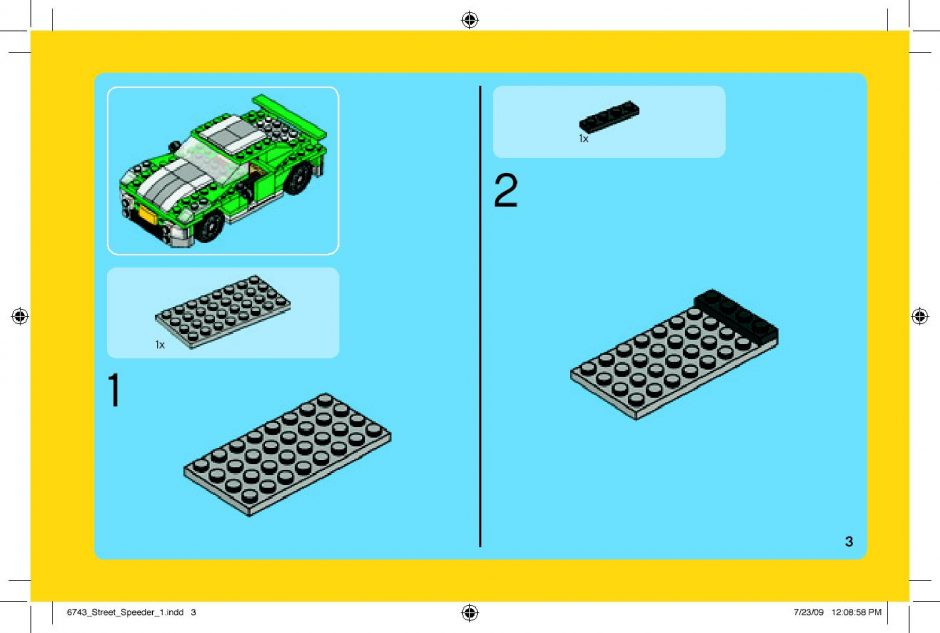 1x

1

1x

2

3

6743_Street_Speeder_1.indd 3

7/23/09 12:08:58 PM