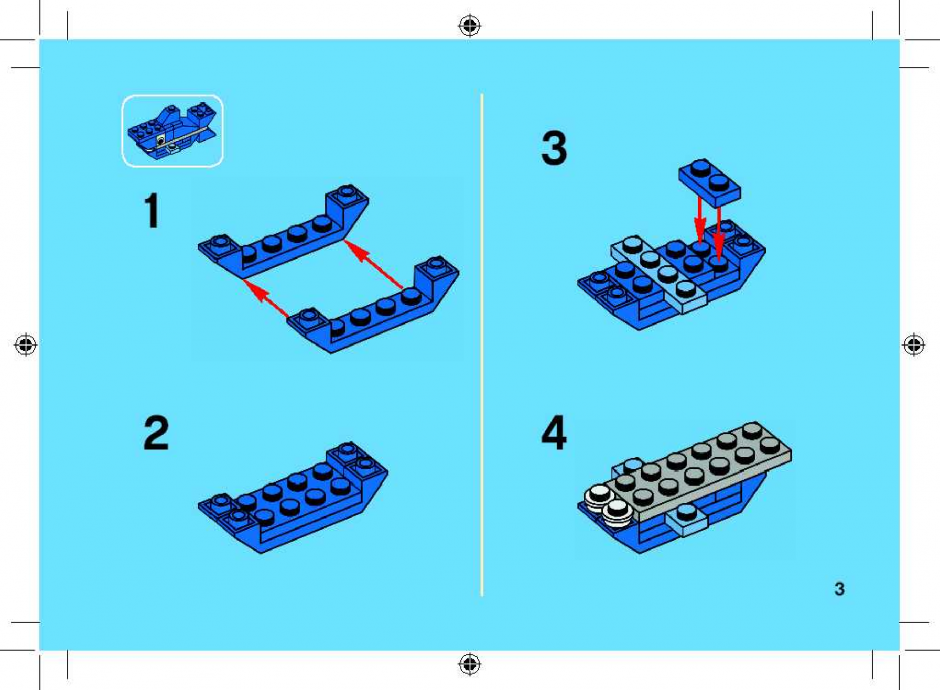 1

2

3

4

3