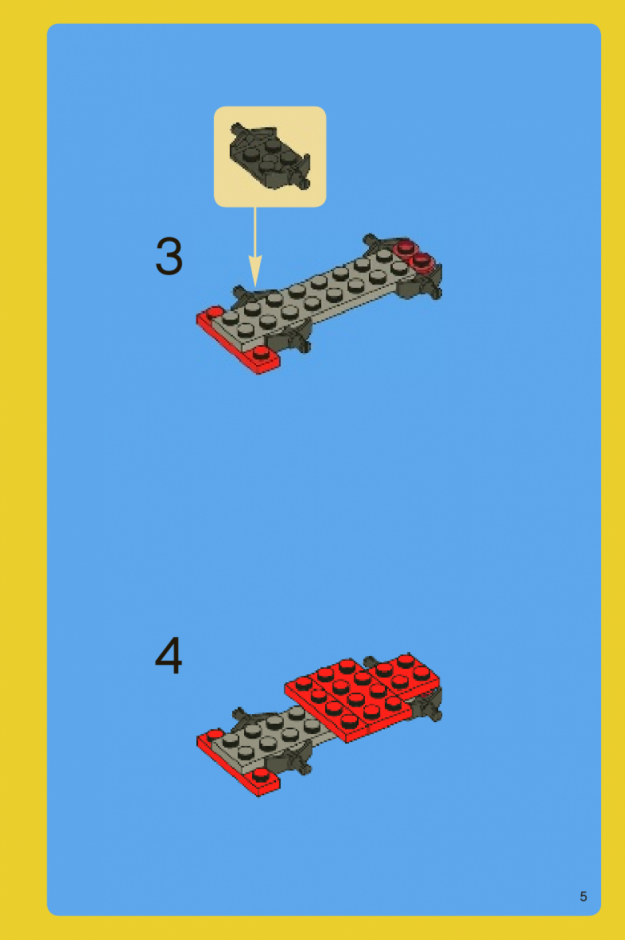 3

4

5