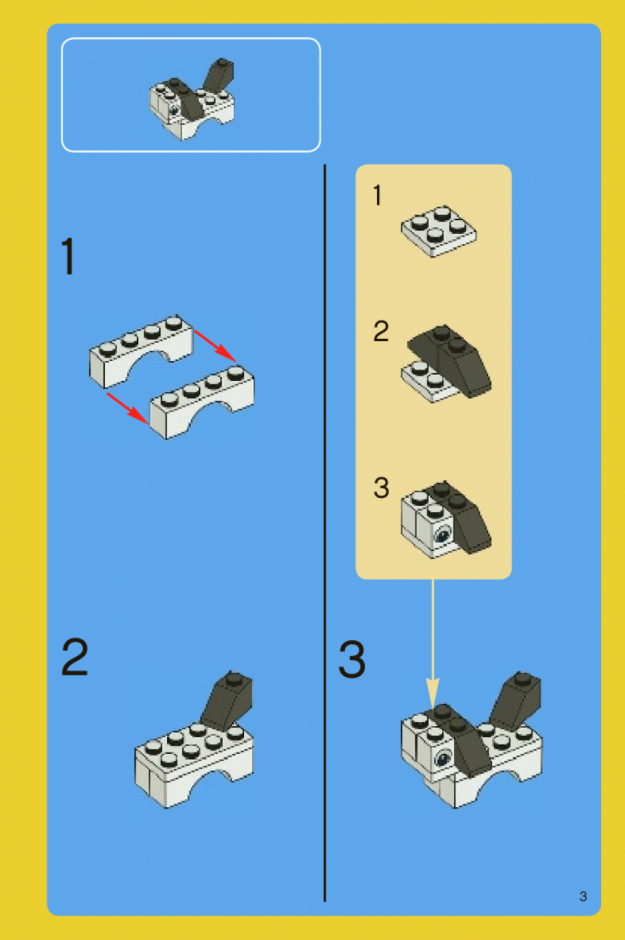 1

2

1

2

3

3

3