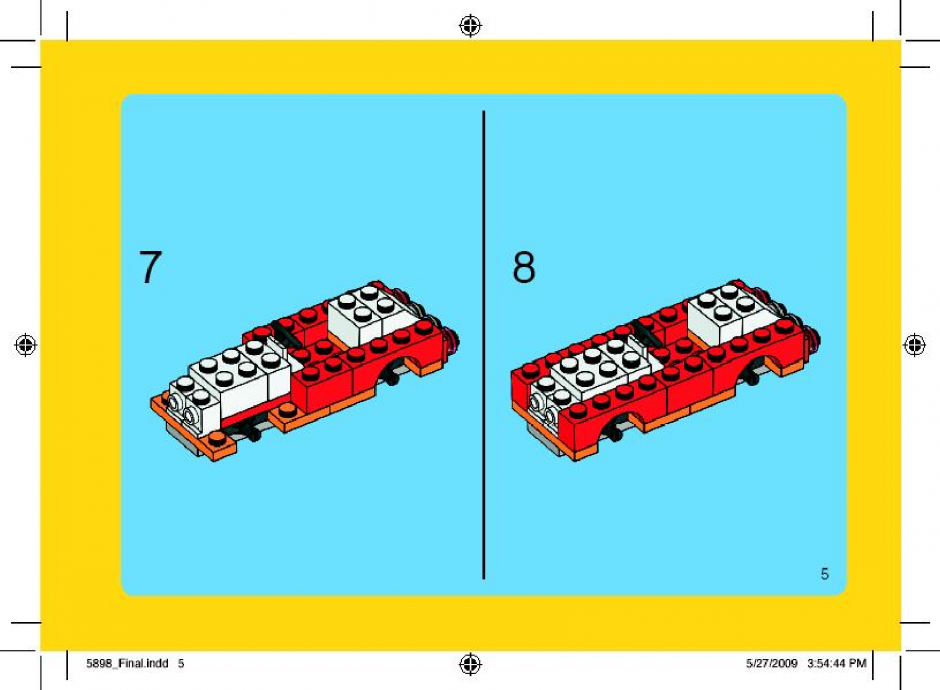 7

8

5

5898_Final.indd 5

5/27/2009 3:54:44 PM