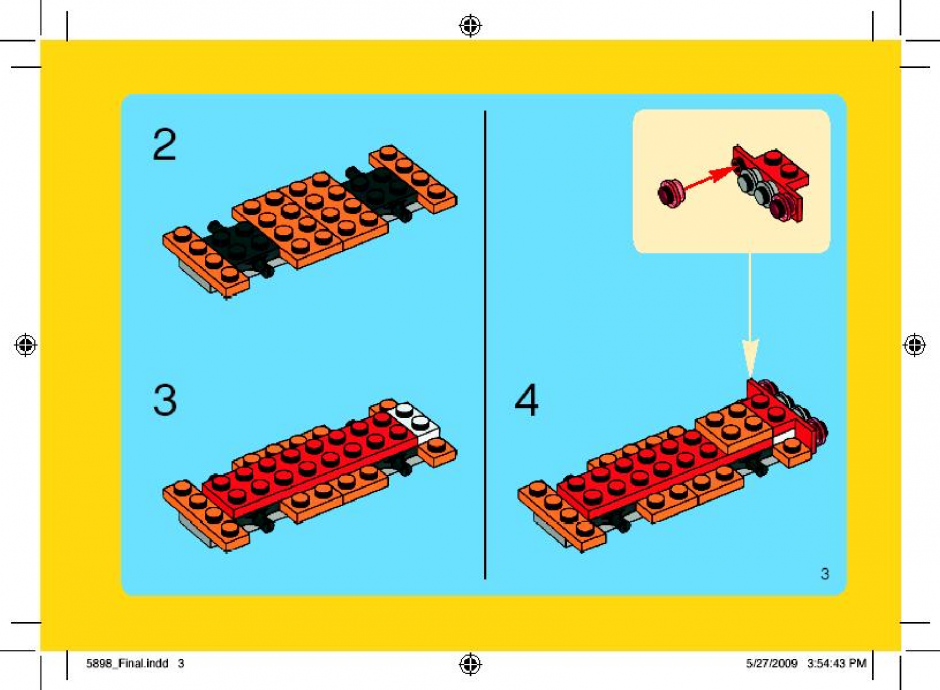 2

3

4

3

5898_Final.indd 3

5/27/2009 3:54:43 PM