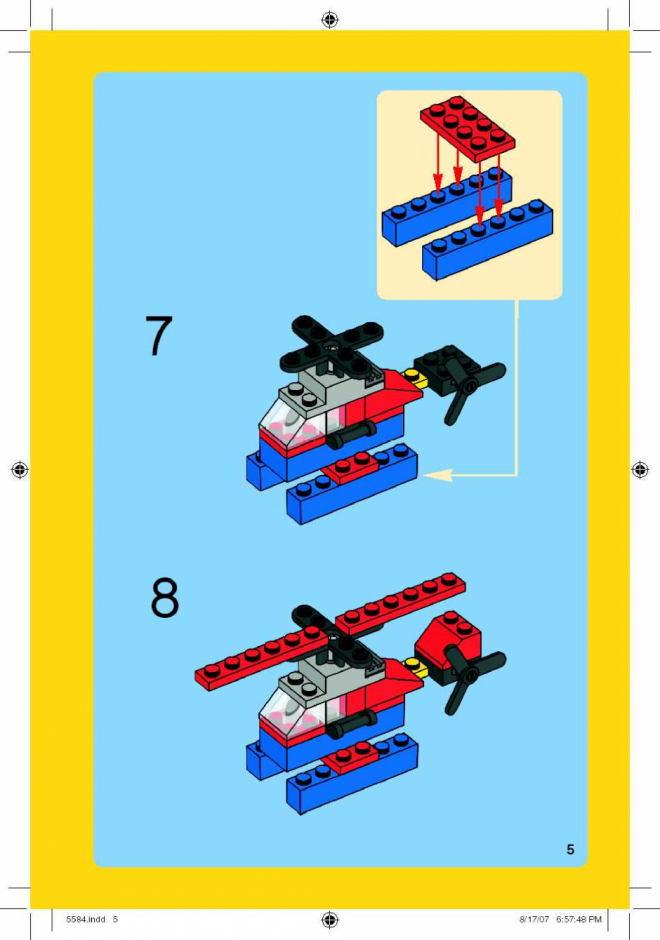 7

8

5

5584.indd 5

8/17/07 6:57:48 PM