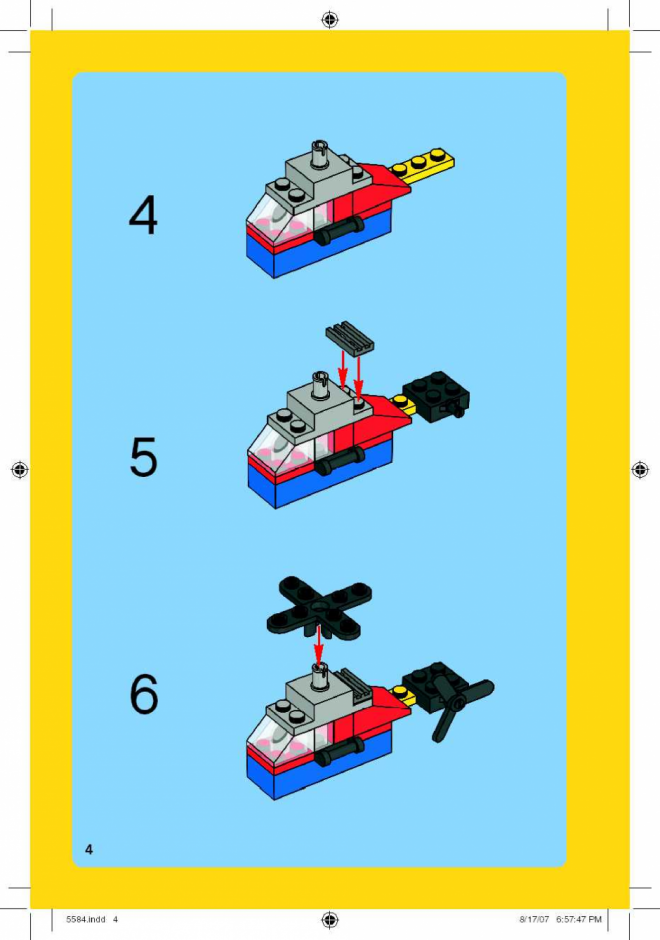 4

5

6

4

5584.indd 4

8/17/07 6:57:47 PM