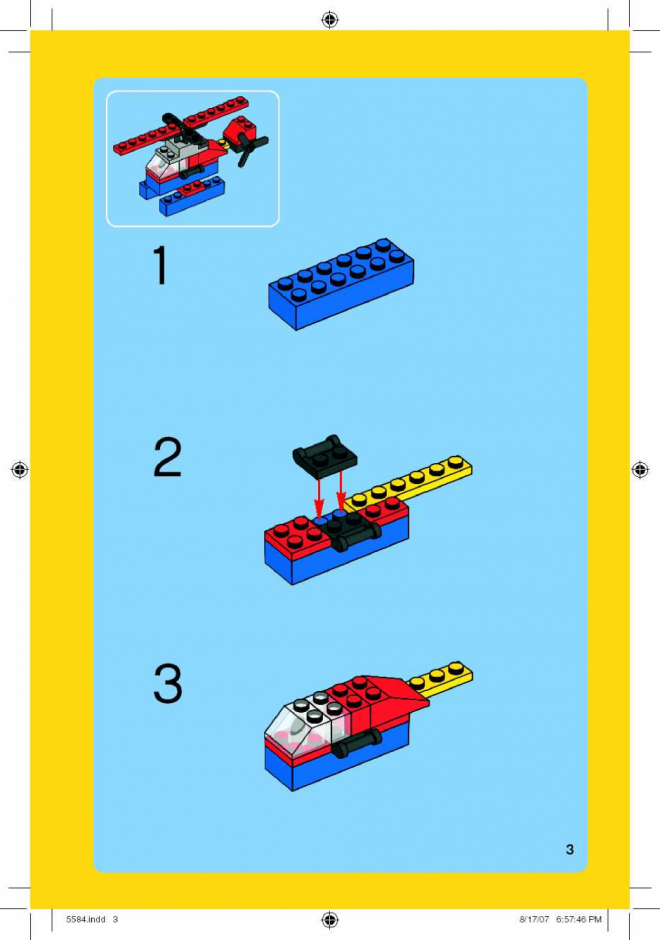 1

2

3

3

5584.indd 3

8/17/07 6:57:46 PM