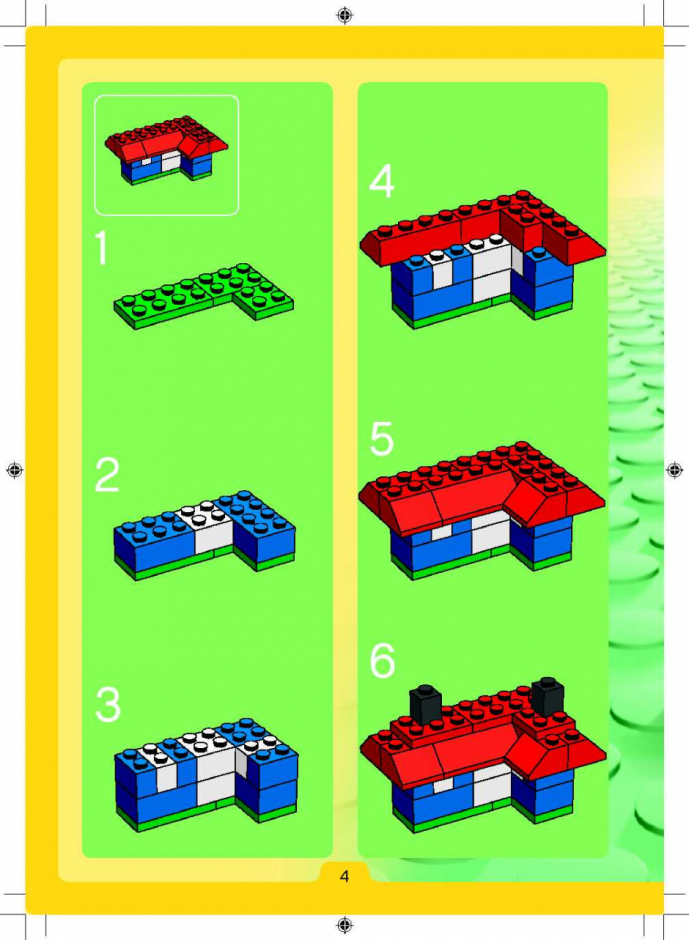 1

2

3

4

5

6

4