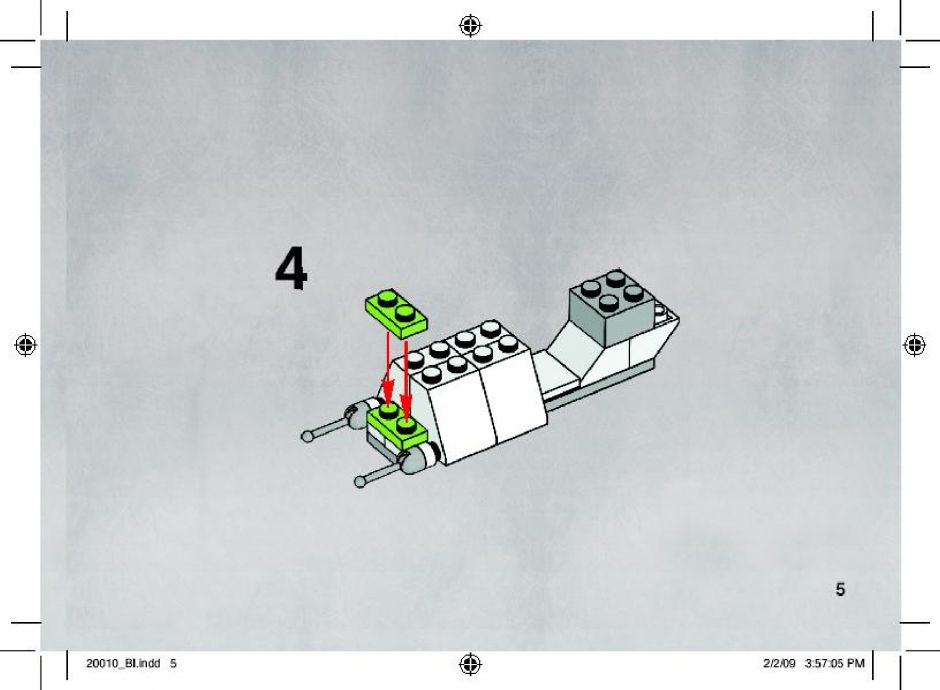 4

5

20010_BI.indd 5

2/2/09 3:57:05 PM