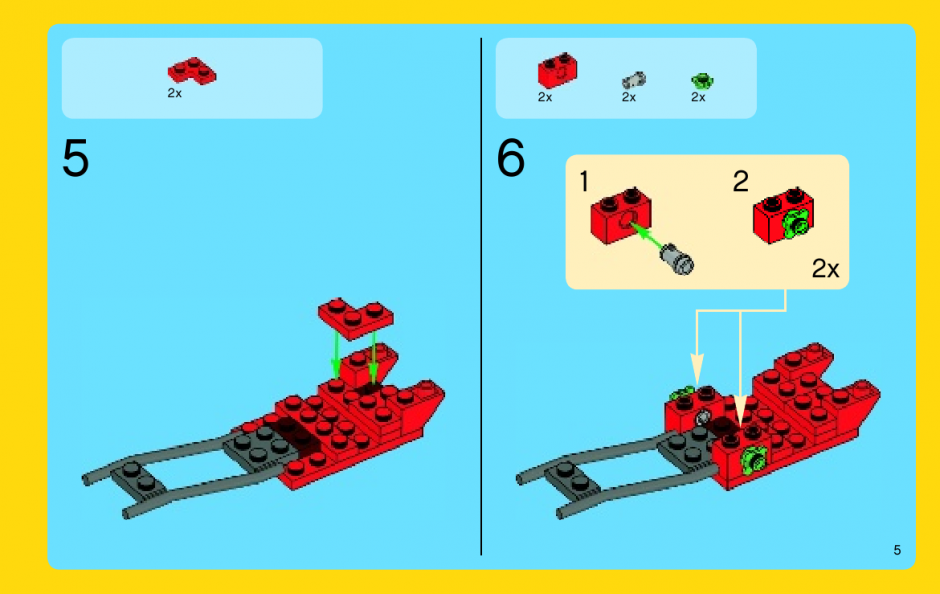 2x

5

2x 2x 2x

6

1

2

2x

5