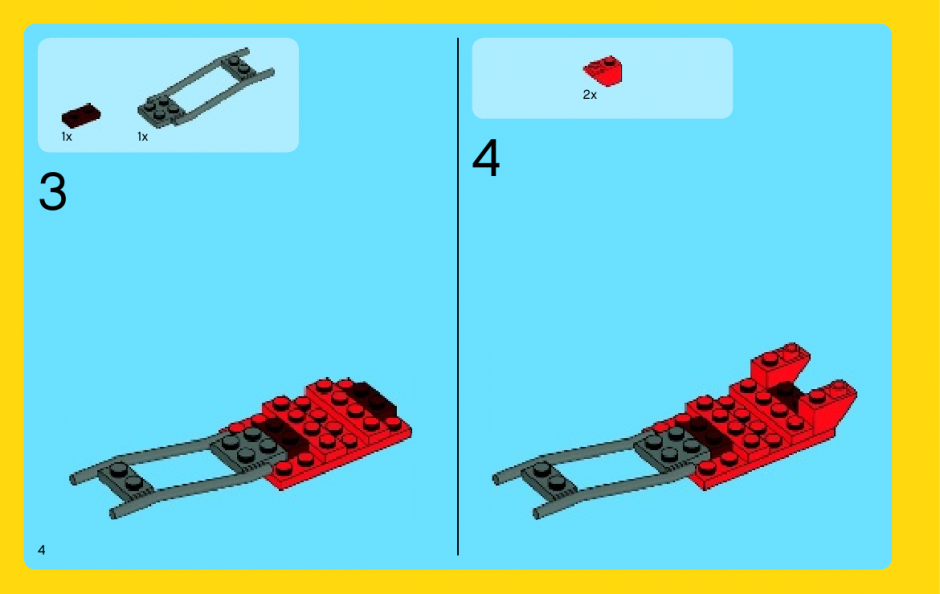 1x 1x

3

2x

4

4