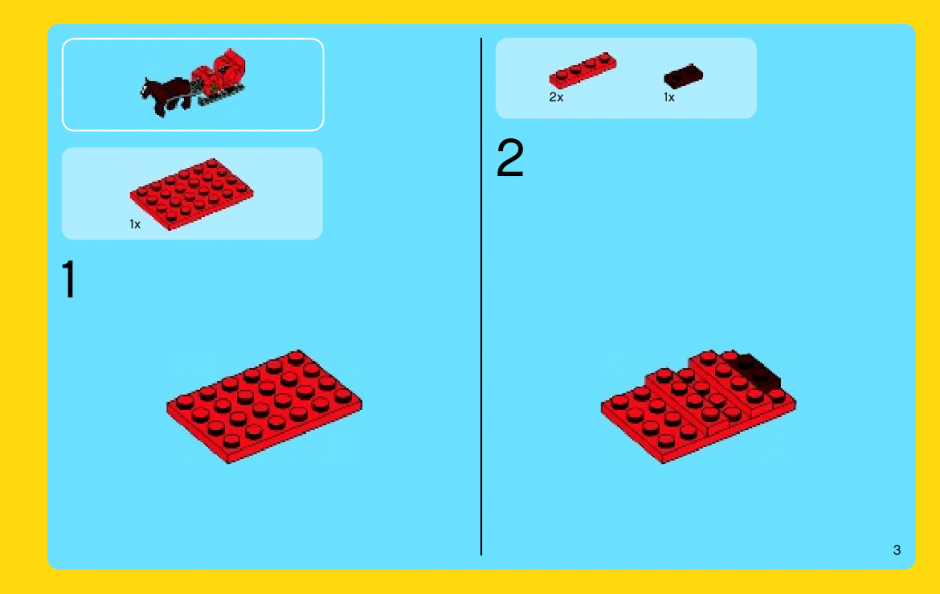 1x

1

2x

1x

2

3