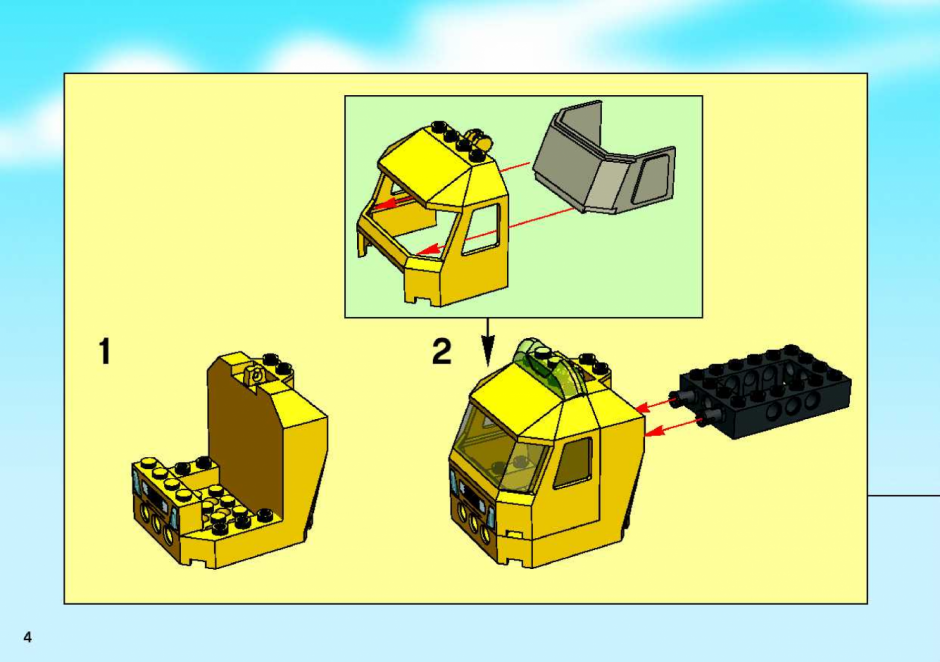 1

2

4