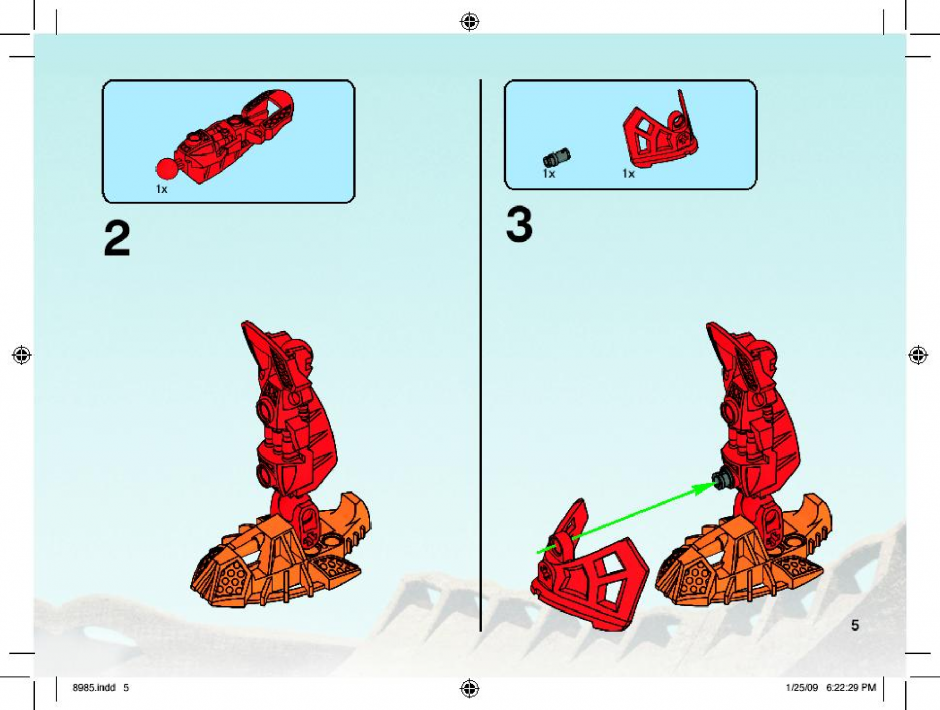 1x

2

1x

1x

3

5

8985.indd 5

1/25/09 6:22:29 PM