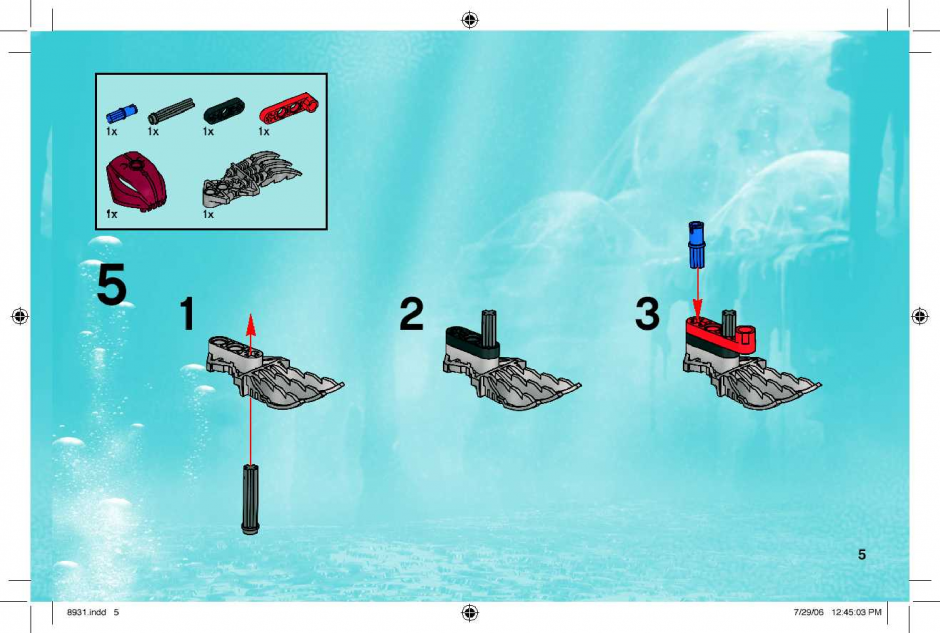 1x 1x 1x 1x

1x 1x

5

1

2

3

5

8931.indd 5

7/29/06 12:45:03 PM