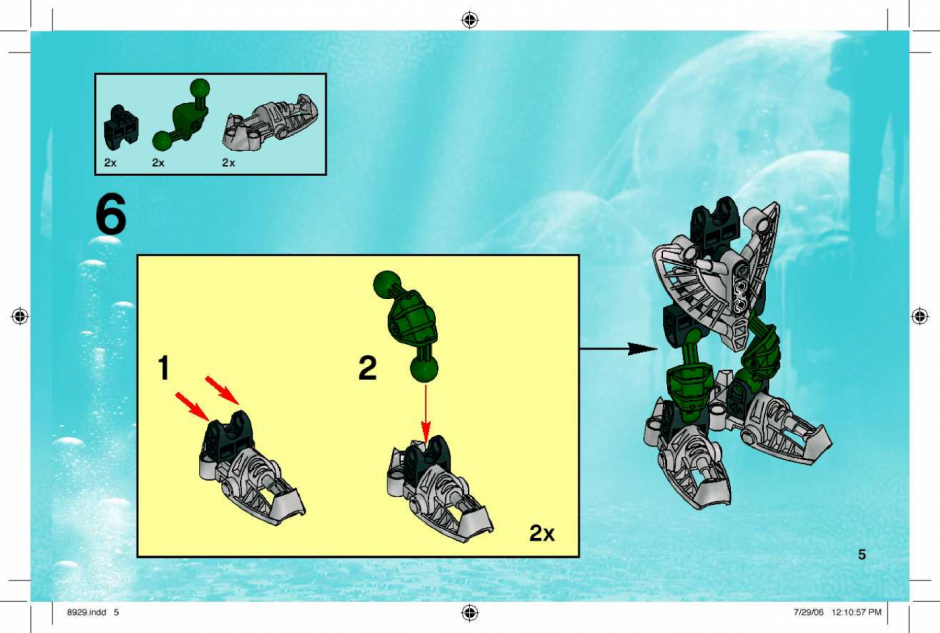 2x 2x 2x

6

1

2

2x

5

8929.indd 5

7/29/06 12:10:57 PM