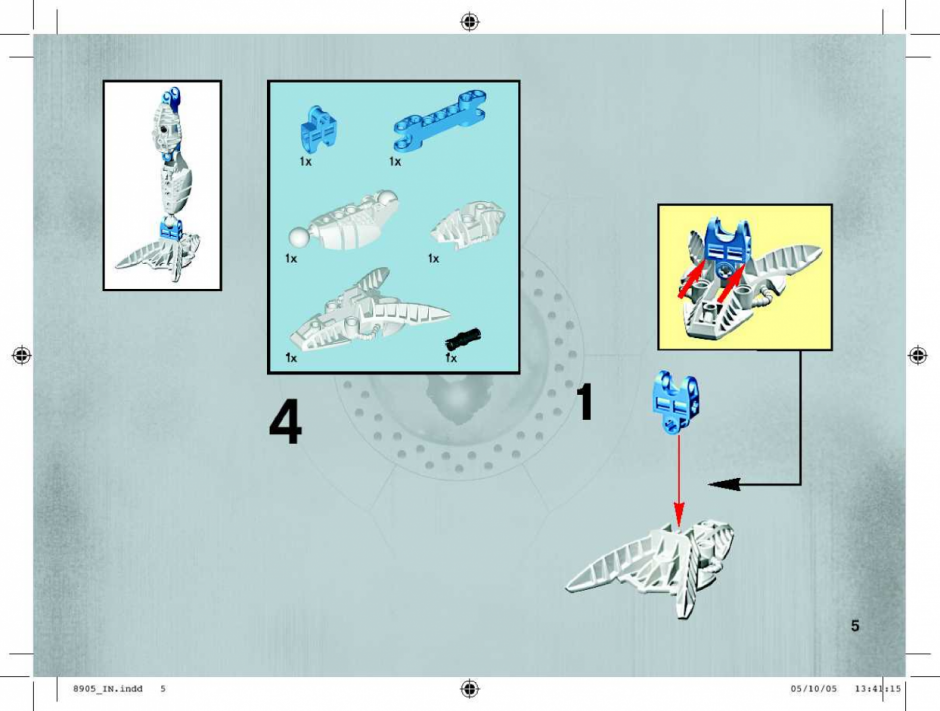 1x
1x
1x
1x
1x
1x
4
1
5
8905_IN.indd 5
05/10/05 13:41:15