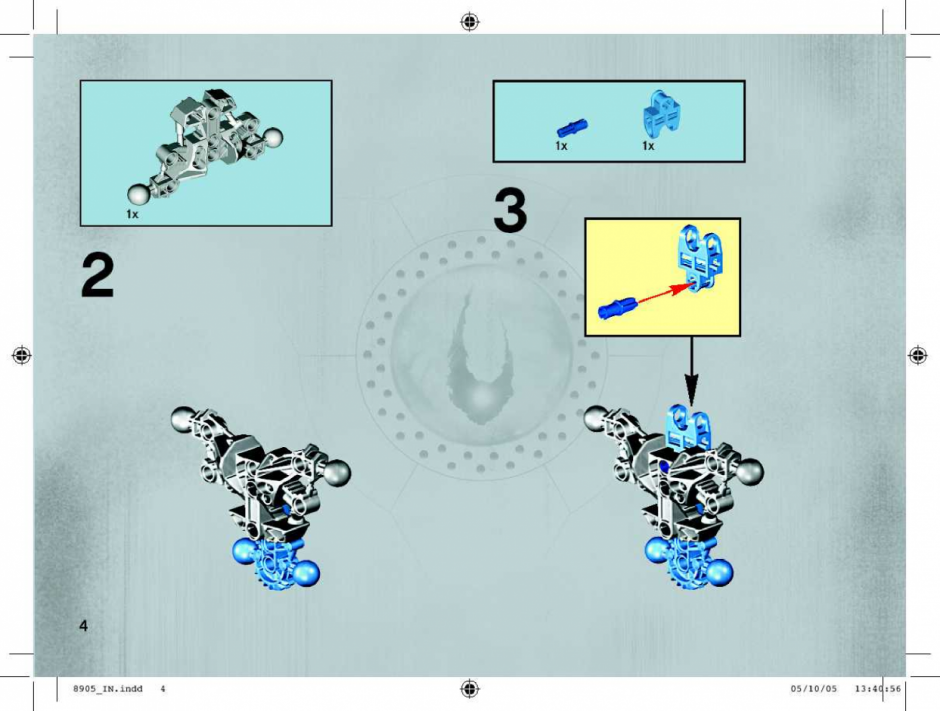 1x

2

1x 1x

3

4

8905_IN.indd 4

05/10/05 13:40:56