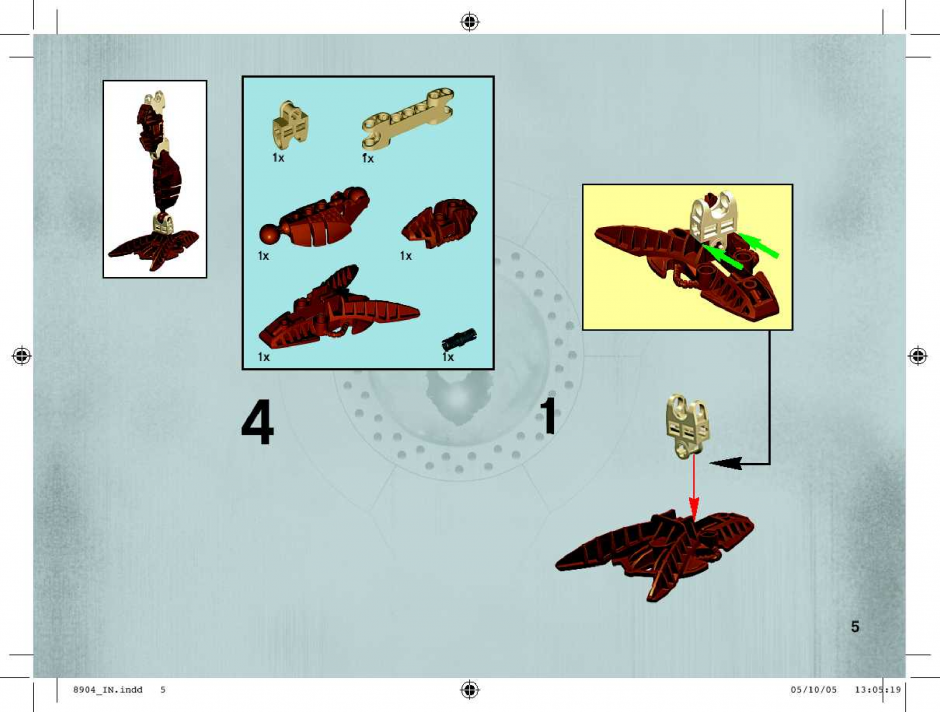 1x
1x
1x
1x
1x
1x

4

1

5

8904_IN.indd 5
05/10/05 13:05:19