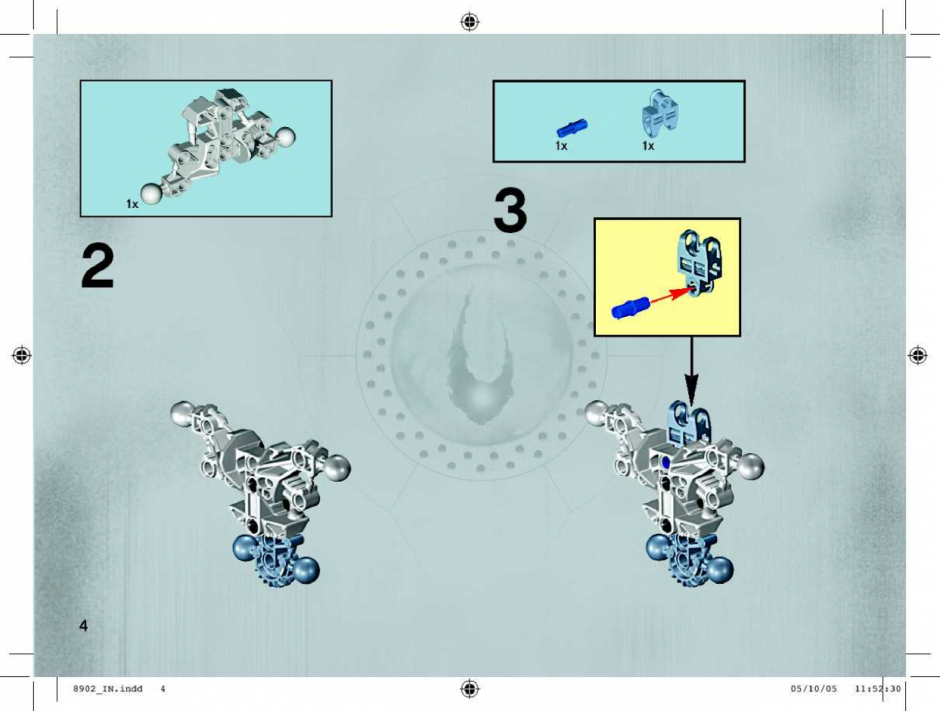 1x

2

1x 1x

3

4

8902_IN.indd 4 05/10/05 11:52:30