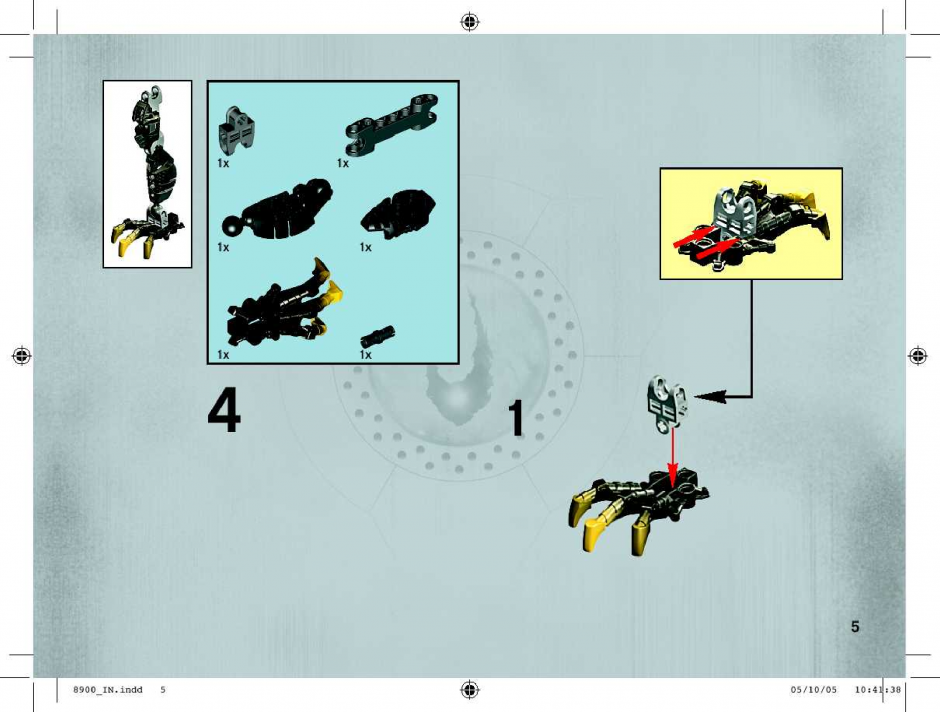 1x
1x
1x
1x
1x
1x

4

1

5

8900_IN.indd 5

05/10/05 10:41:38