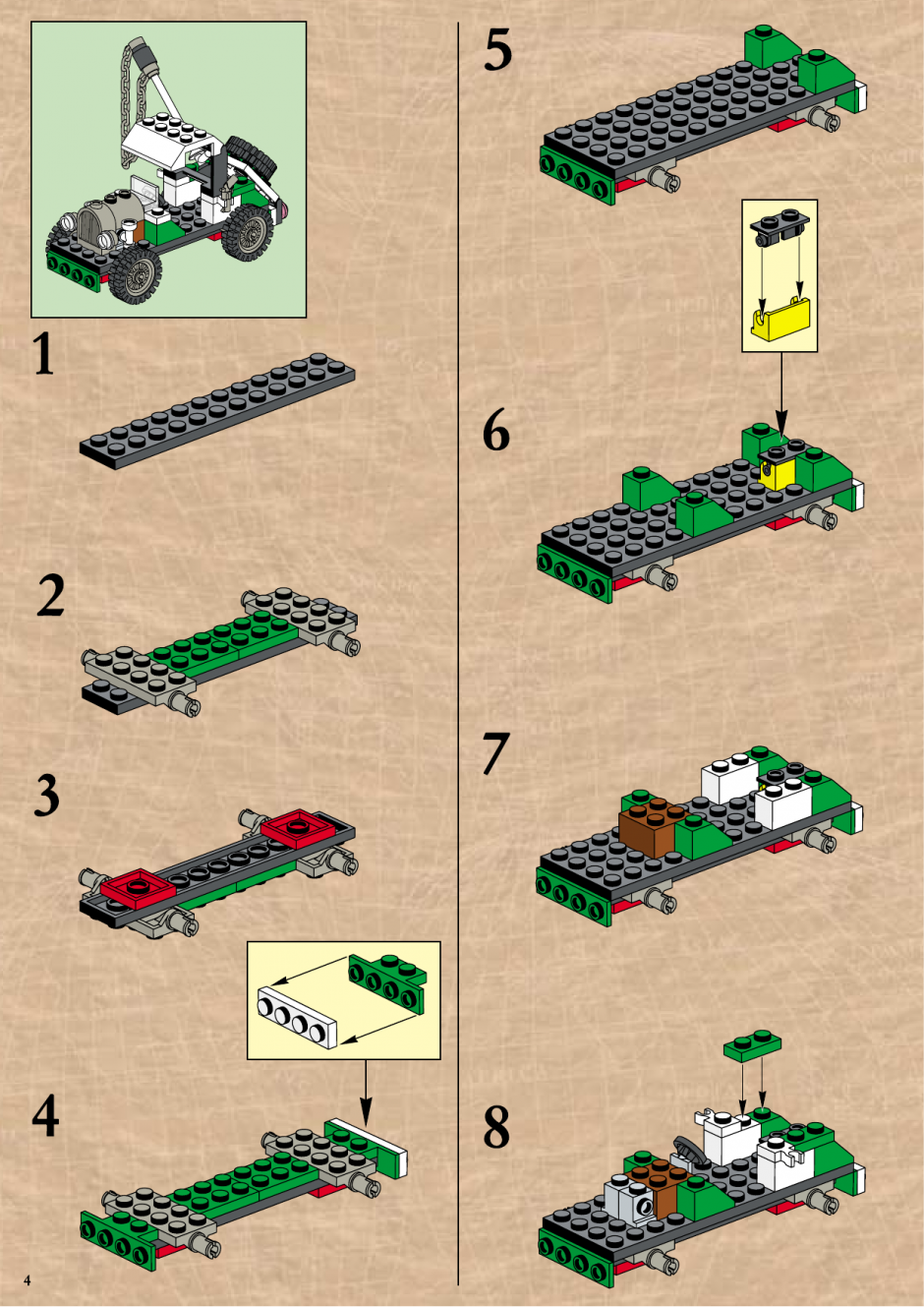 1

2

3

4

4

5

6

7

8