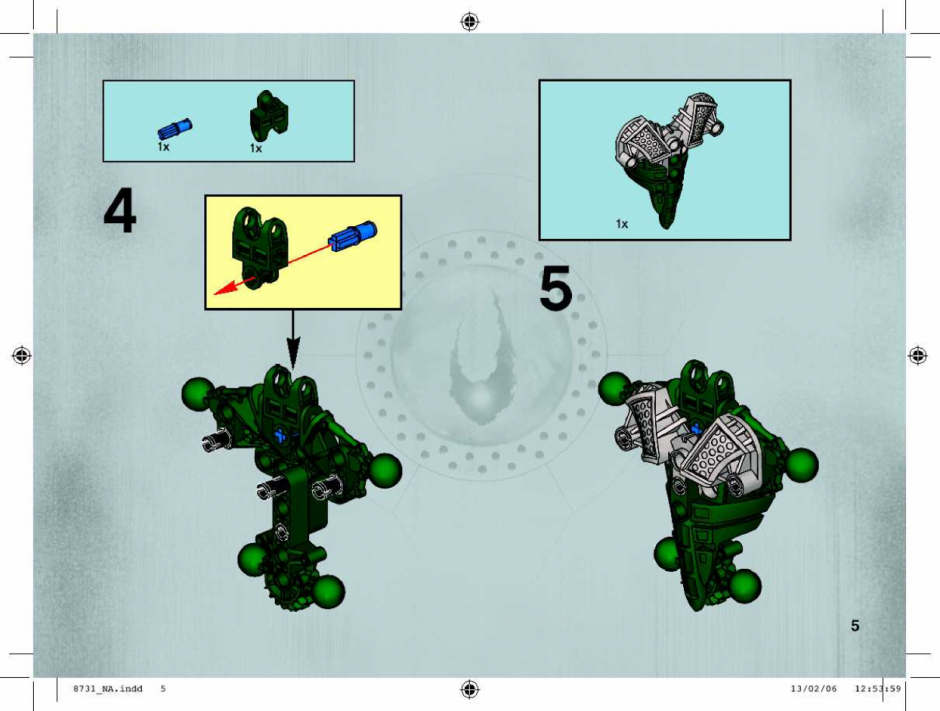 1x
1x
4
1x
5
5
8731_NA.indd 5
13/02/06 12:53:59