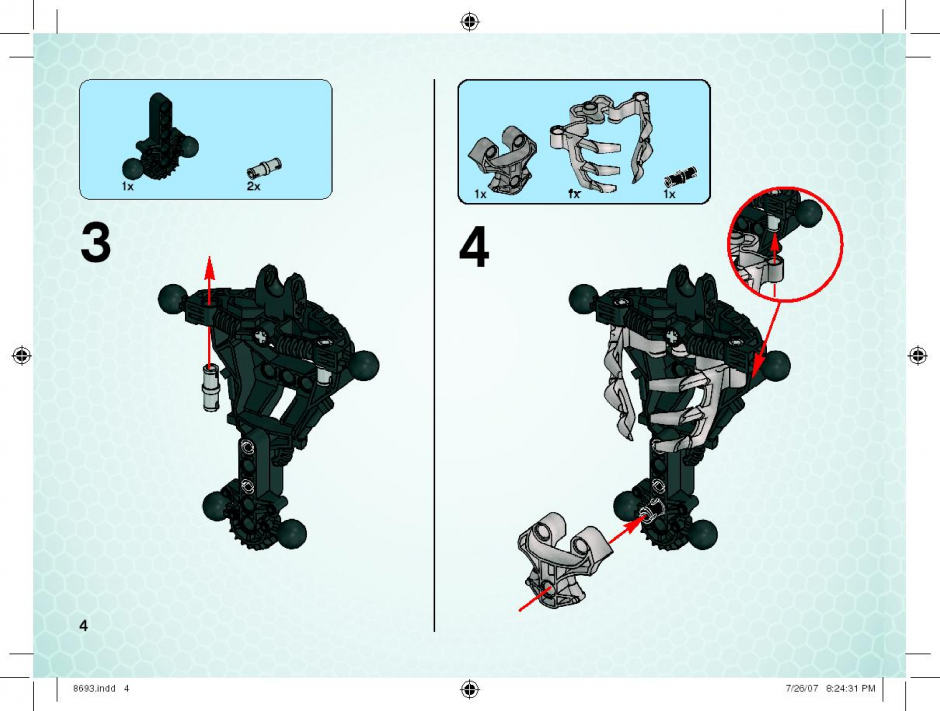 1x

2x

3

1x

1x

1x

4

4

8693.indd 4

7/26/07 8:24:31 PM