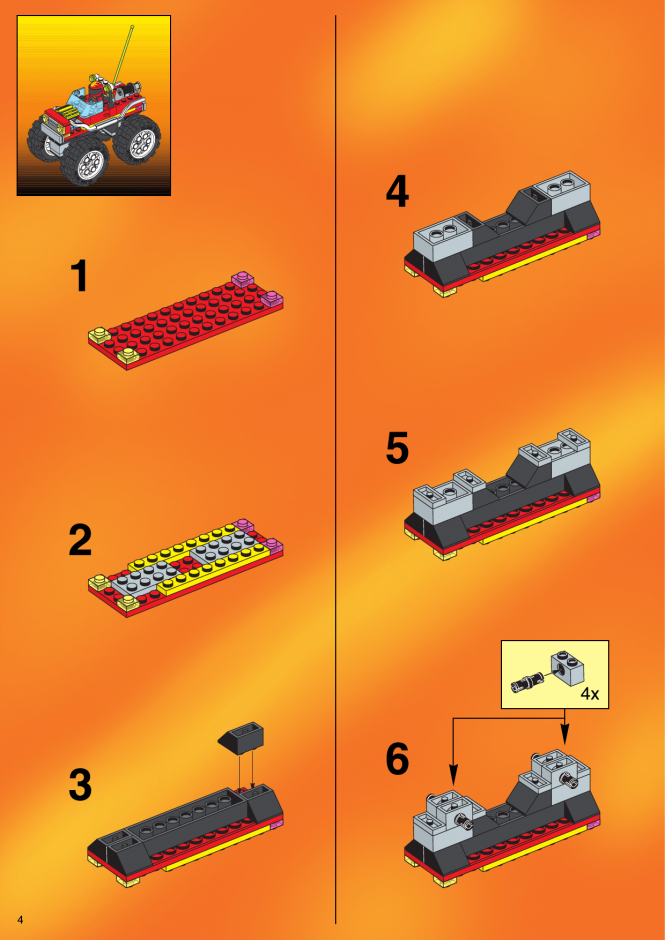 1

2

3

4

5

4x

6

4