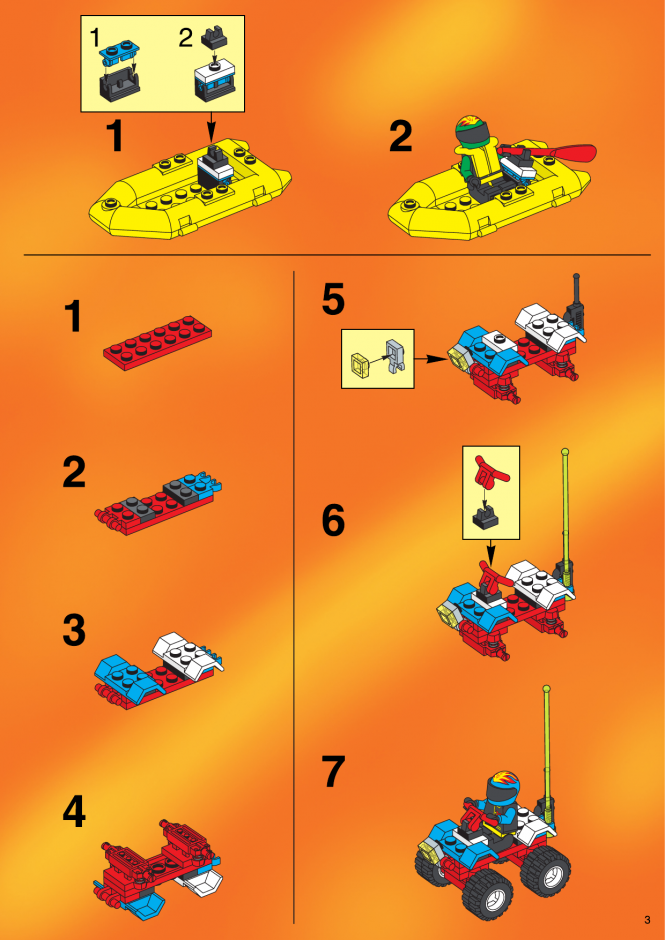 1 2
1
2
1
2
3
4
5
6
7
3