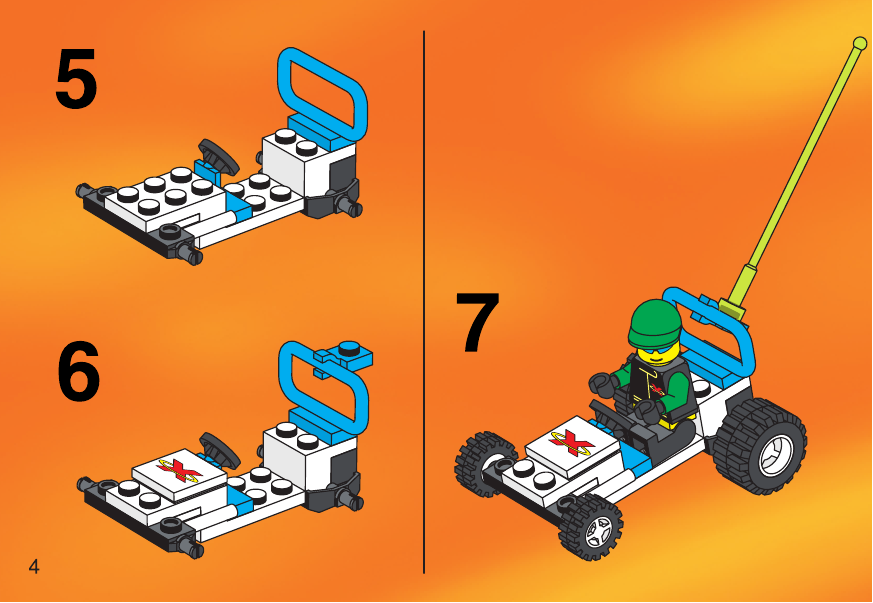 5

6

4

7