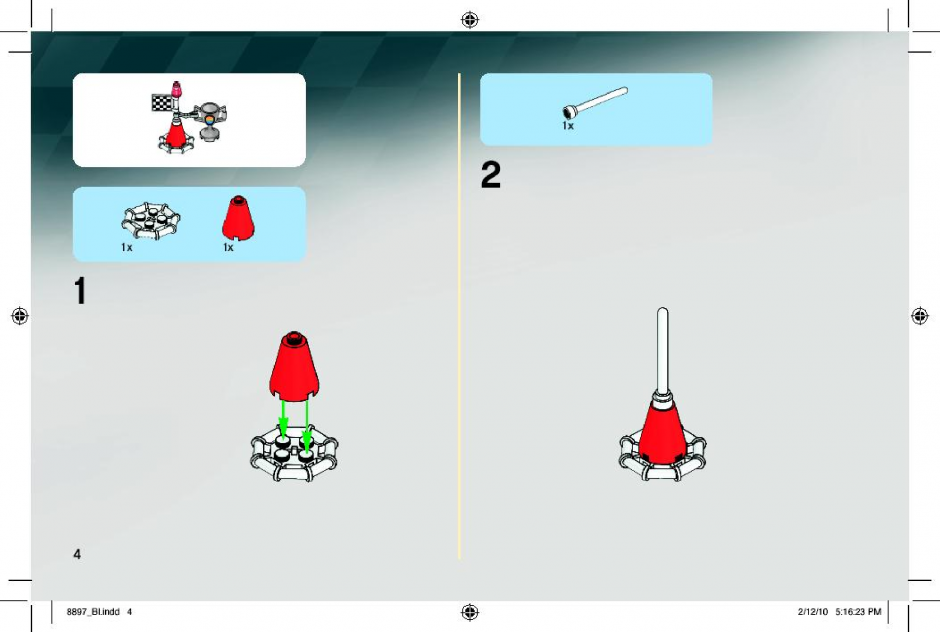 1x 1x

1

4

1x

2

8897_BI.indd 4

2/12/10 5:16:23 PM