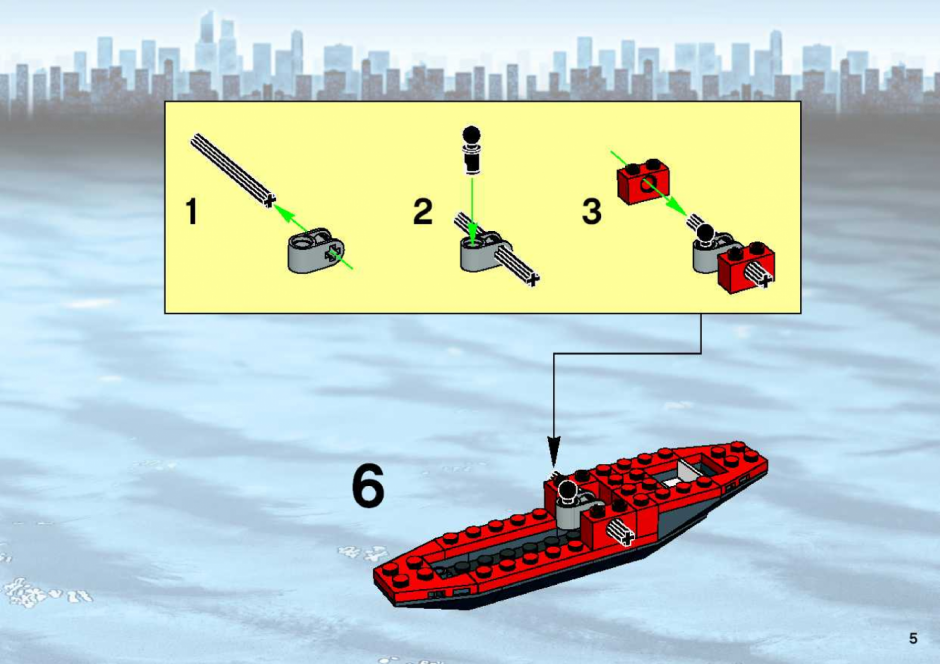 1

2

3

6

5