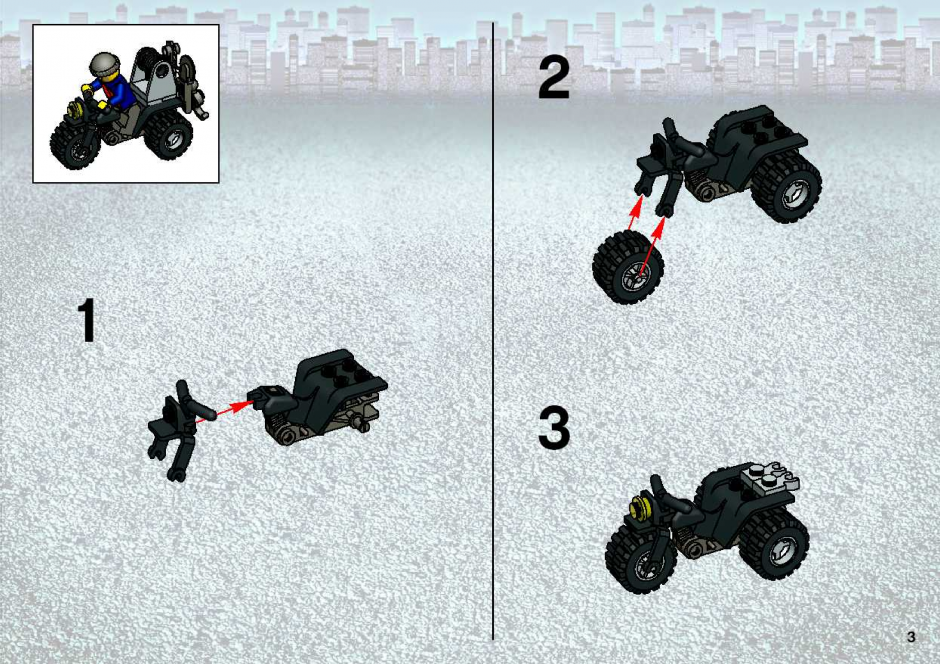 1

2

3

3