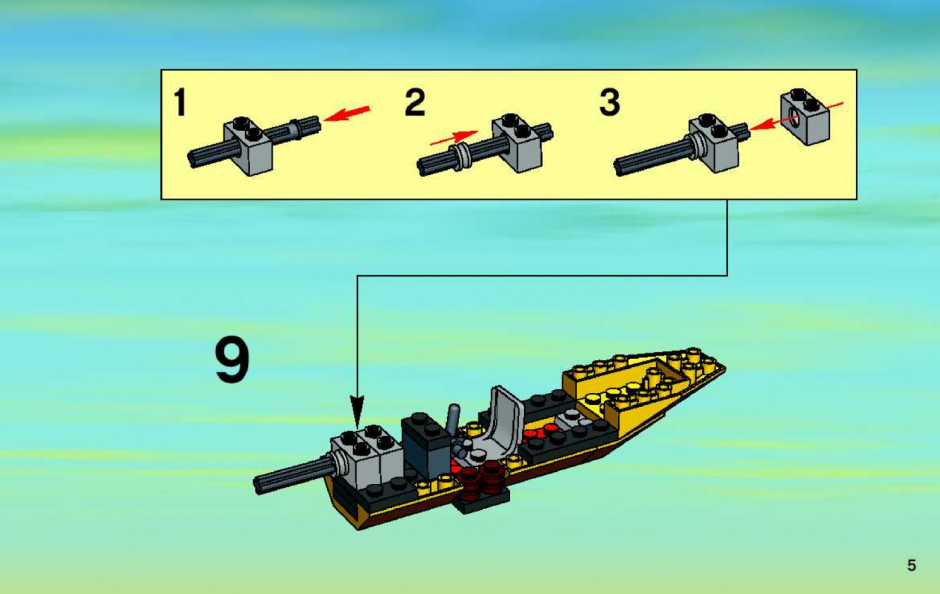 1

2

3

9

5